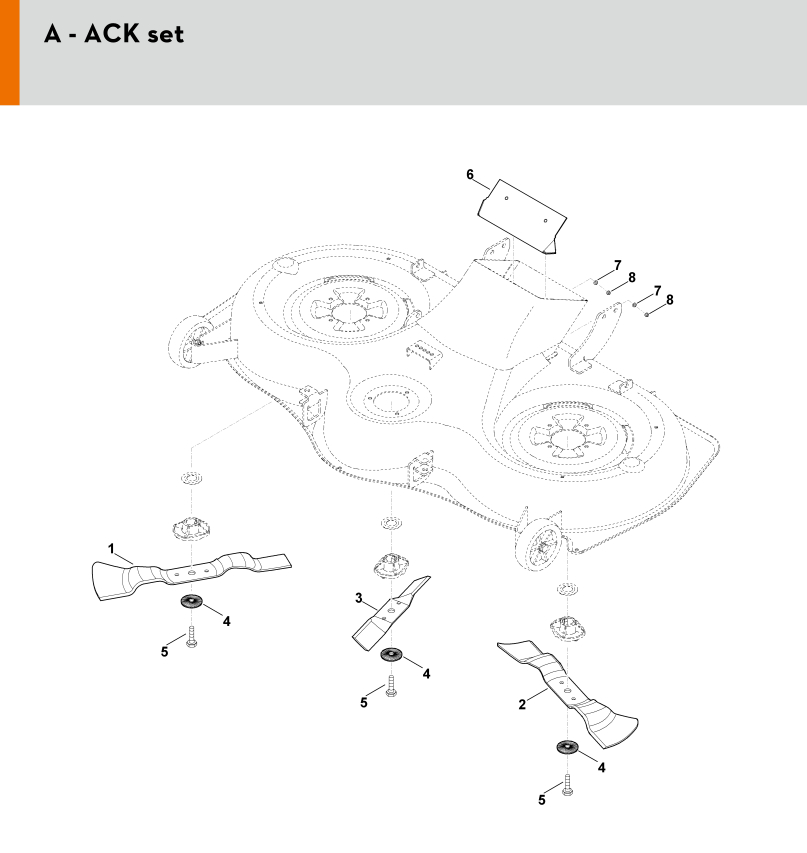 A - ACK set

6

7
8
7
8

1

4

5

3

4

5

2

4

5